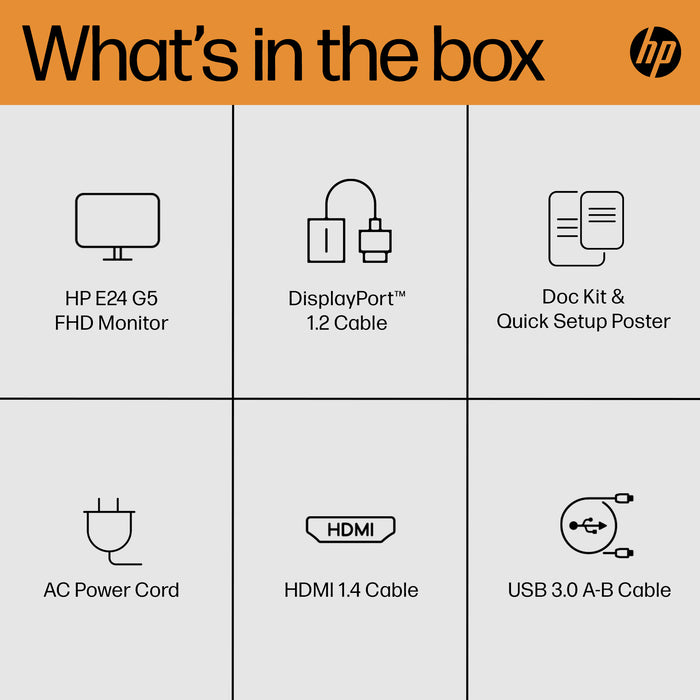 What's in the box

hp

HP E24 G5
FHD Monitor

DisplayPort™
1.2 Cable

Doc Kit &
Quick Setup Poster

AC Power Cord

HDMI

HDMI 1.4 Cable

USB 3.0 A-B Cable