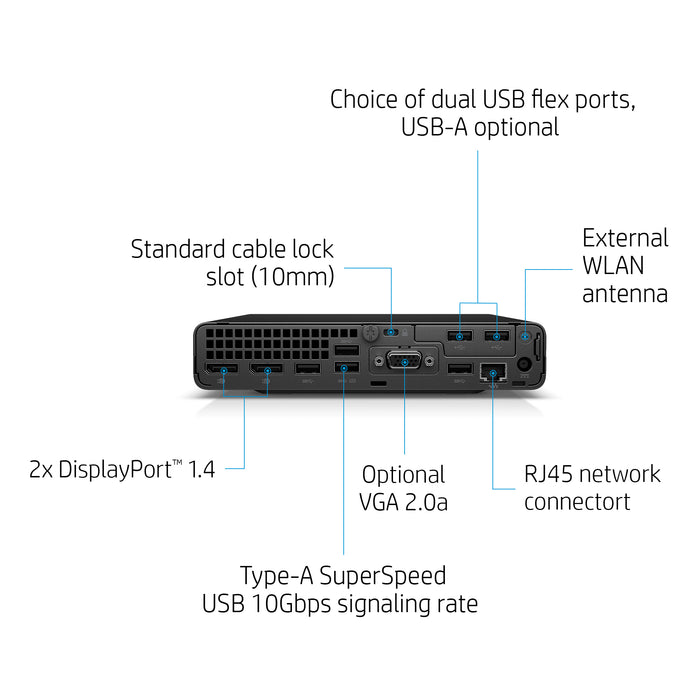 Choice of dual USB flex ports, USB-A optional

Standard cable lock slot (10mm)

External WLAN antenna

2x DisplayPort™ 1.4

Optional VGA 2.0a

RJ45 network connectort

Type-A SuperSpeed USB 10Gbps signaling rate